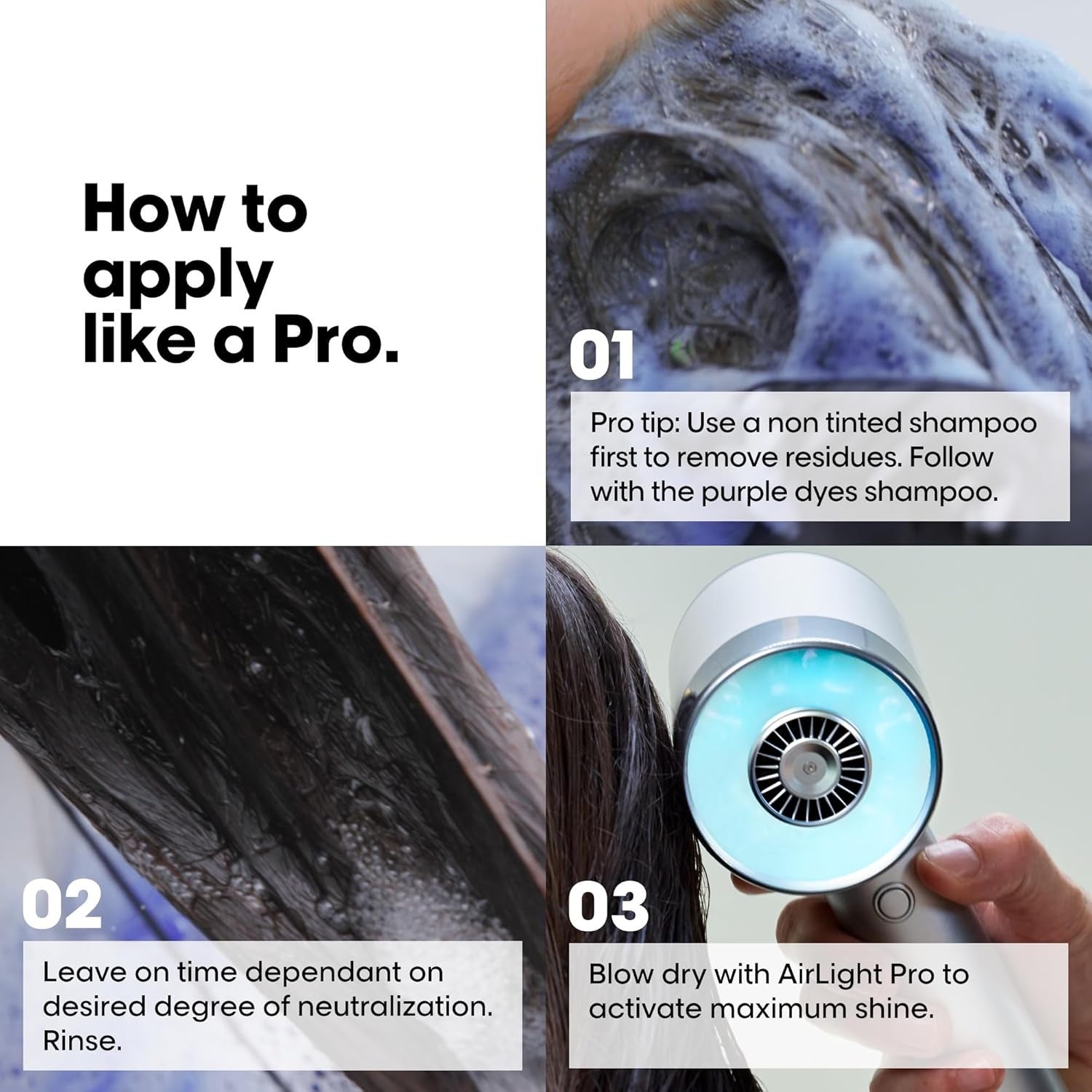 How to apply like a Pro.

01

Pro tip: Use a non tinted shampoo first to remove residues. Follow with the purple dyes shampoo.

02

Leave on time dependant on desired degree of neutralization. Rinse.

03

Blow dry with AirLight Pro to activate maximum shine.