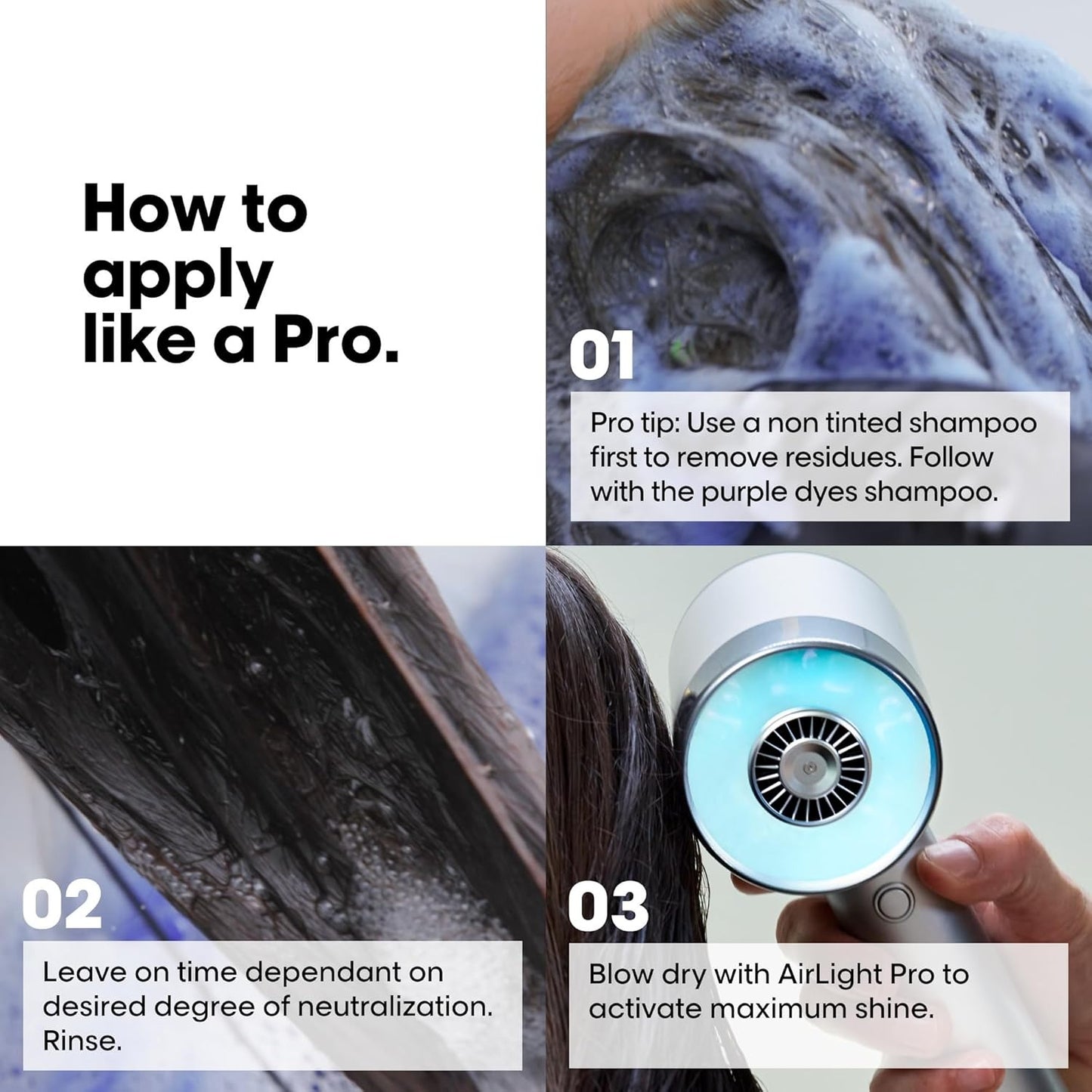 How to apply like a Pro.

01

Pro tip: Use a non tinted shampoo first to remove residues. Follow with the purple dyes shampoo.

02

Leave on time dependant on desired degree of neutralization. Rinse.

03

Blow dry with AirLight Pro to activate maximum shine.