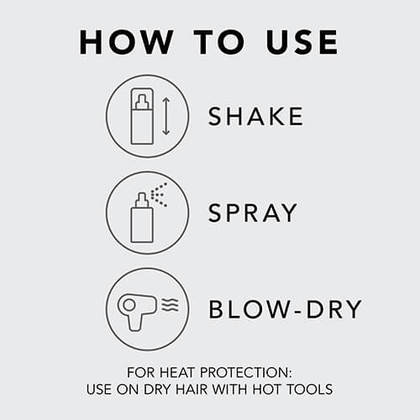 HOW TO USE

SHAKE

SPRAY

BLOW-DRY

FOR HEAT PROTECTION:
USE ON DRY HAIR WITH HOT TOOLS